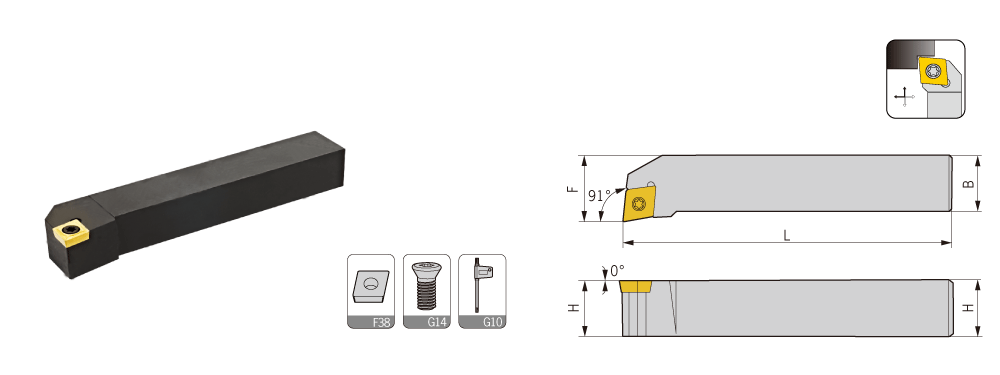 F38
G14
G10
F
91°
B
L
0°
H
H